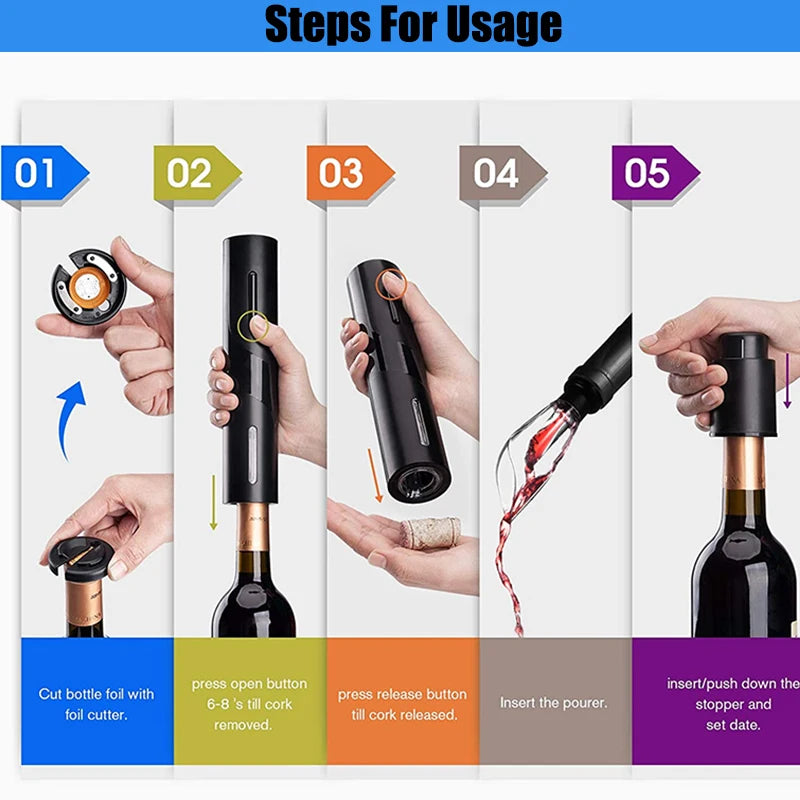 Steps For Usage

01

02

03

04

05

Cut bottle foil with foil cutter.

press open button 6-8 's till cork removed.

press release button till cork released.

Insert the pourer.

insert/push down the stopper and set date.