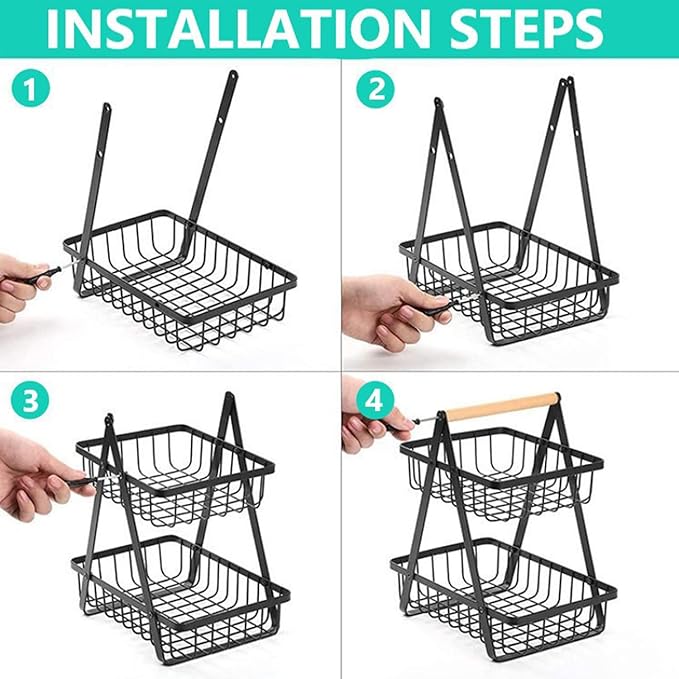 INSTALLATION STEPS

1

2

3

4