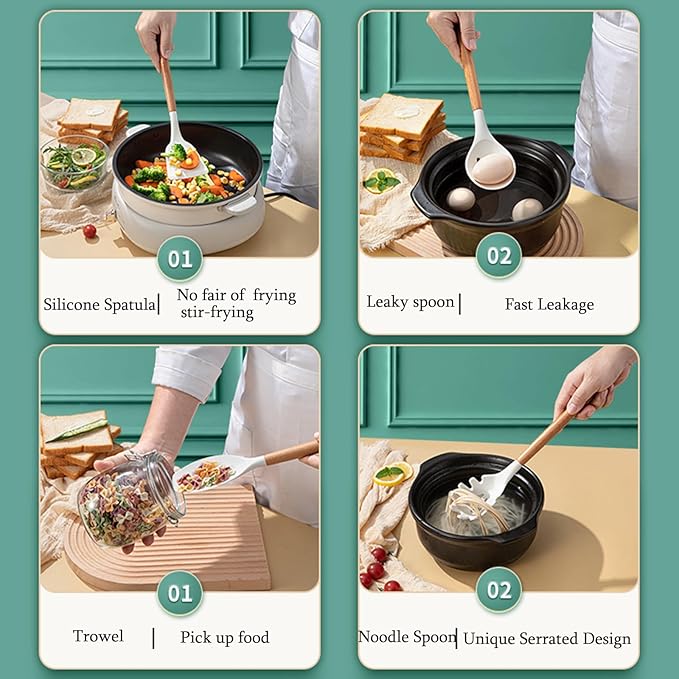 01

Silicone Spatula | No fair of frying stir-frying

02

Leaky spoon | Fast Leakage

01

Trowel | Pick up food

02

Noodle Spoon | Unique Serrated Design