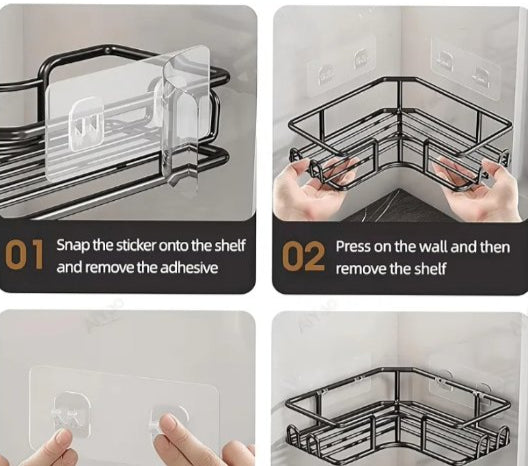 01 Snap the sticker onto the shelf and remove the adhesive

02 Press on the wall and then remove the shelf